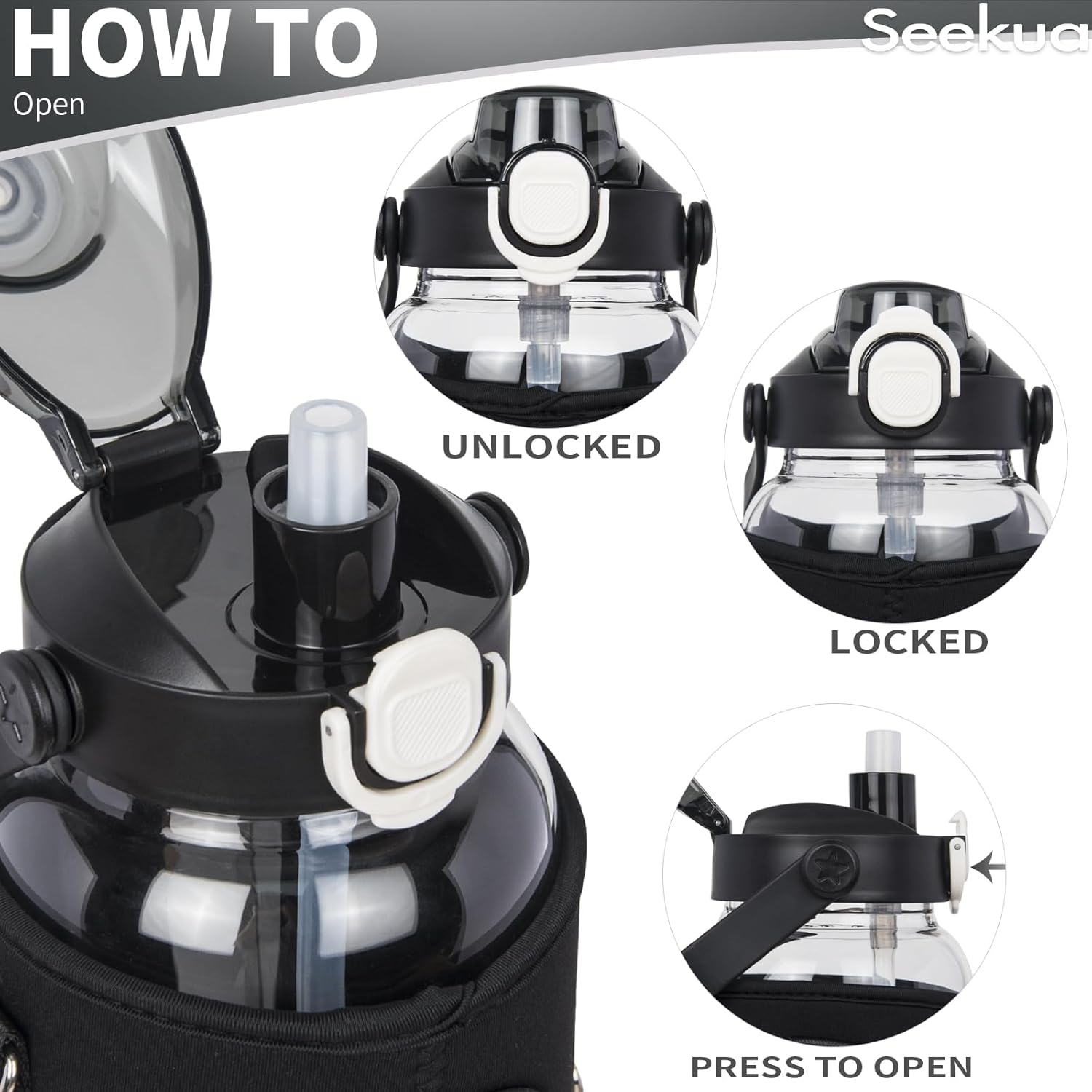 HOW TO
Open

Seekua

UNLOCKED

LOCKED

PRESS TO OPEN